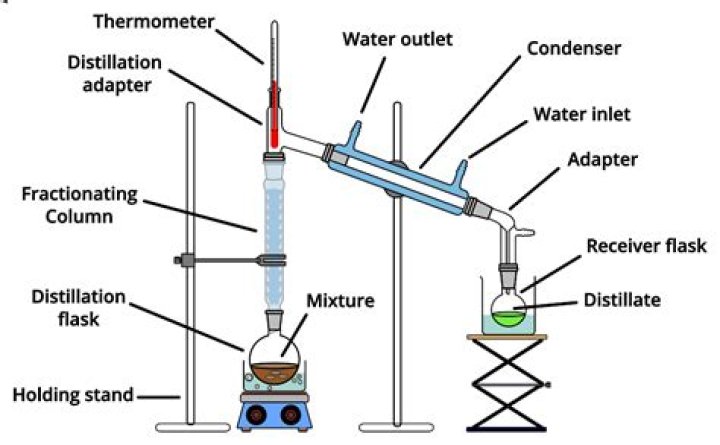 Thermometer
Distillation adapter
Water outlet
Condenser
Water inlet
Adapter
Fractionating Column
Receiver flask
Distillation flask
Mixture
Distillate
Holding stand